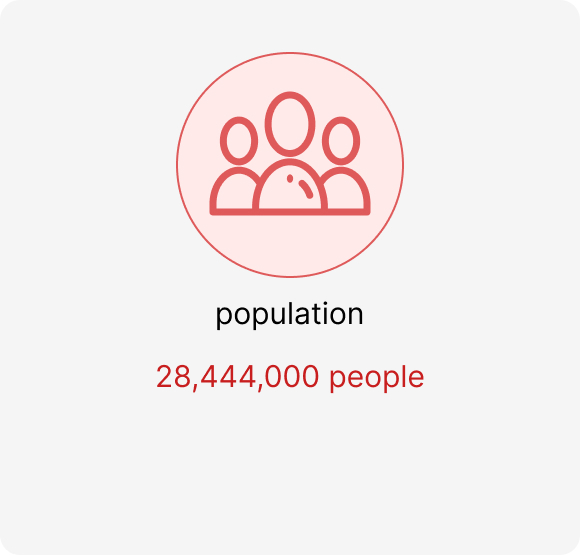 population

28,444,000 people