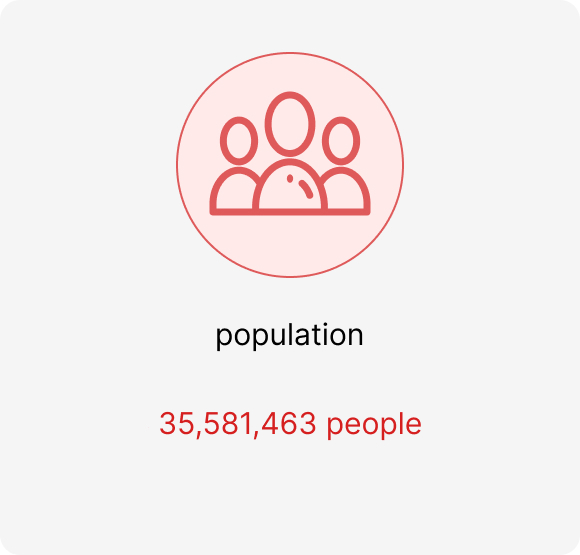 population

35,581,463 people